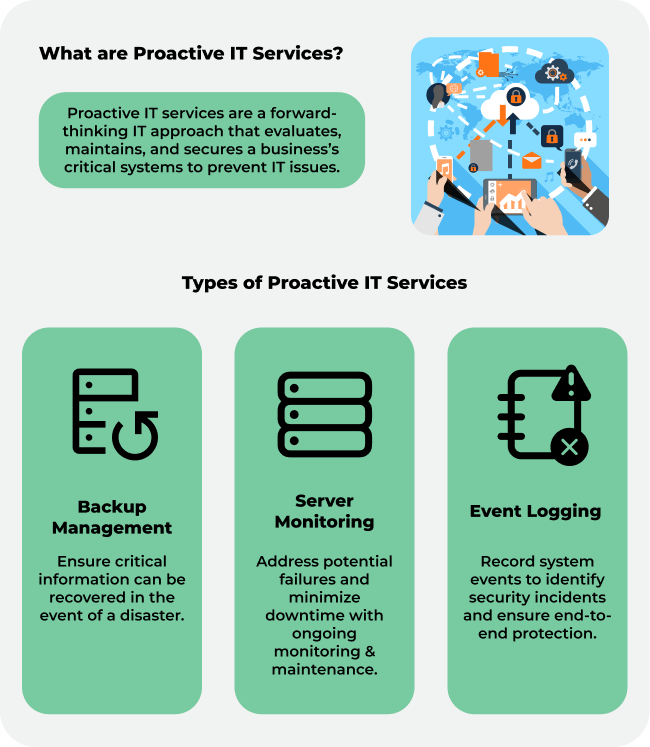 What are Proactive IT Services?

Proactive IT services are a forward-thinking IT approach that evaluates, maintains, and secures a business's critical systems to prevent IT issues.

Types of Proactive IT Services

Backup Management

Ensure critical information can be recovered in the event of a disaster.

Server Monitoring

Address potential failures and minimize downtime with ongoing monitoring & maintenance.

Event Logging

Record system events to identify security incidents and ensure end-to-end protection.